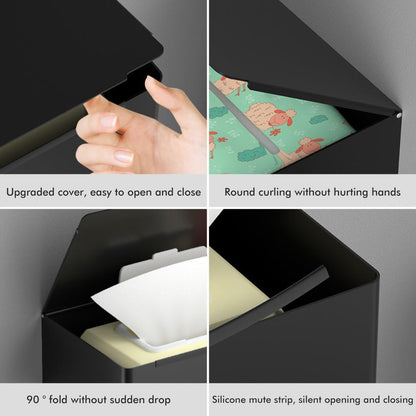 Upgraded cover, easy to open and close

Round curling without hurting hands

90 ° fold without sudden drop

Silicone mute strip, silent opening and closing