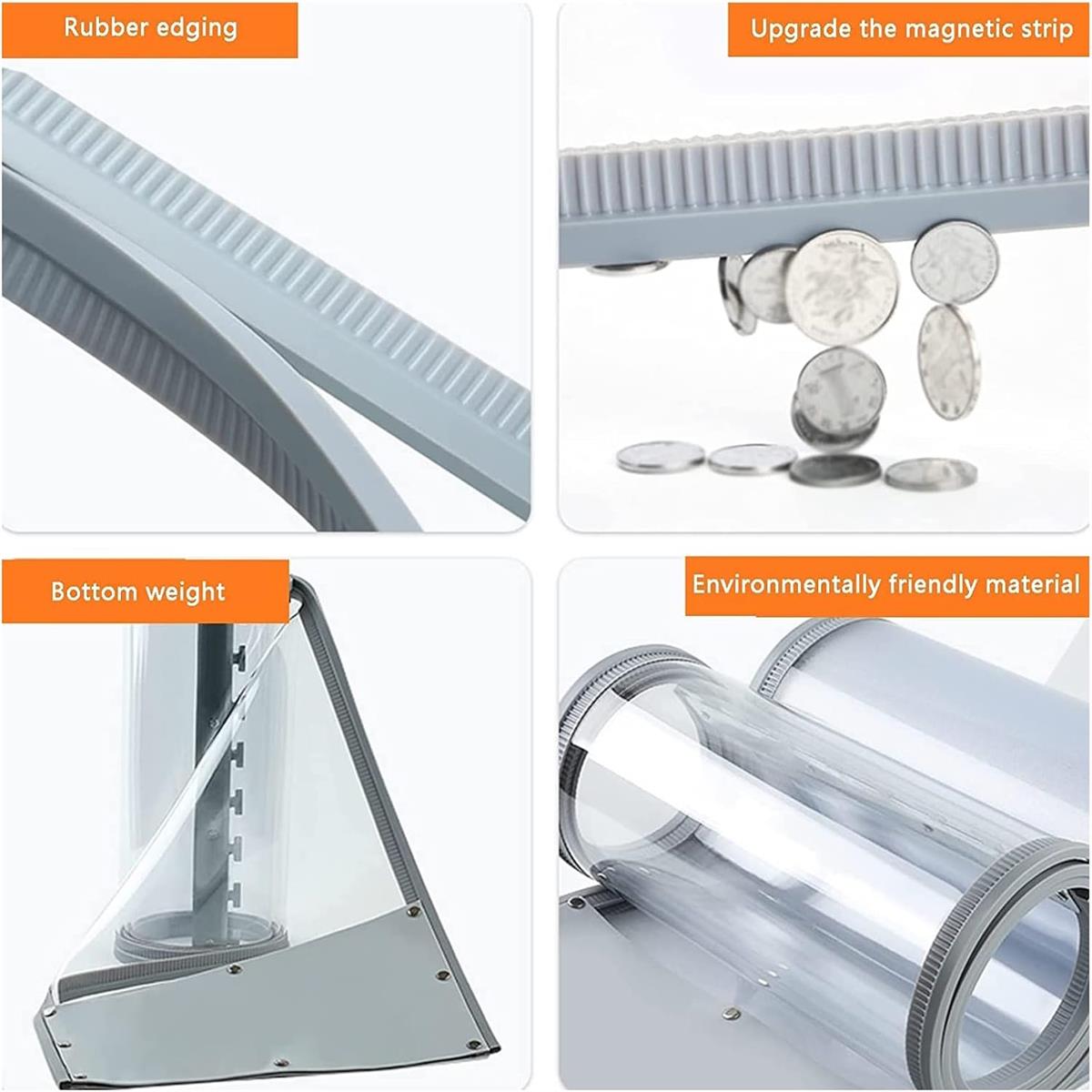 Rubber edging

Upgrade the magnetic strip

Bottom weight

Environmentally friendly material